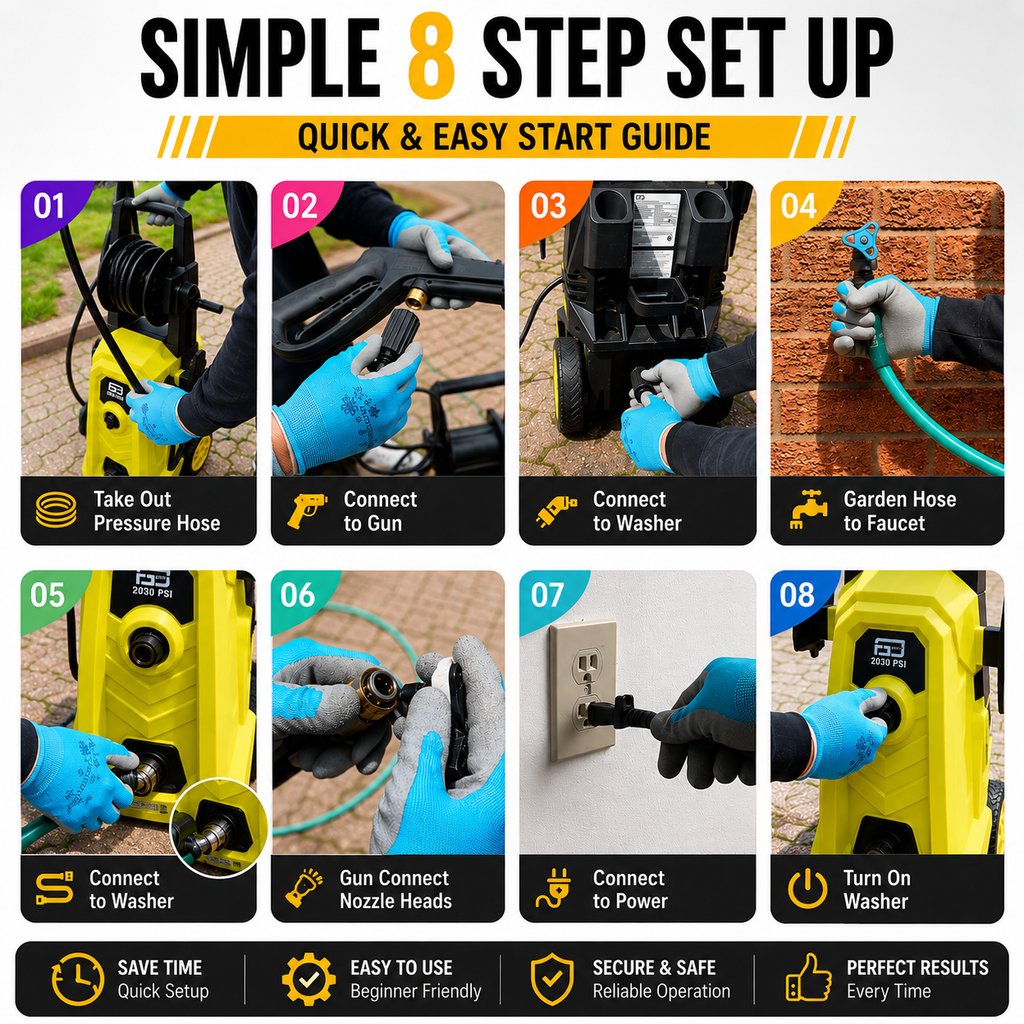 SIMPLE 8 STEP SET UP

QUICK & EASY START GUIDE

01
Take Out Pressure Hose

02
Connect to Gun

03
Connect to Washer

04
Garden Hose to Faucet

05
2030 PSI
Connect to Washer

06
Gun Connect Nozzle Heads

07
Connect to Power

08
2030 PSI
Turn On Washer

SAVE TIME
Quick Setup

EASY TO USE
Beginner Friendly

SECURE & SAFE
Reliable Operation

PERFECT RESULTS
Every Time